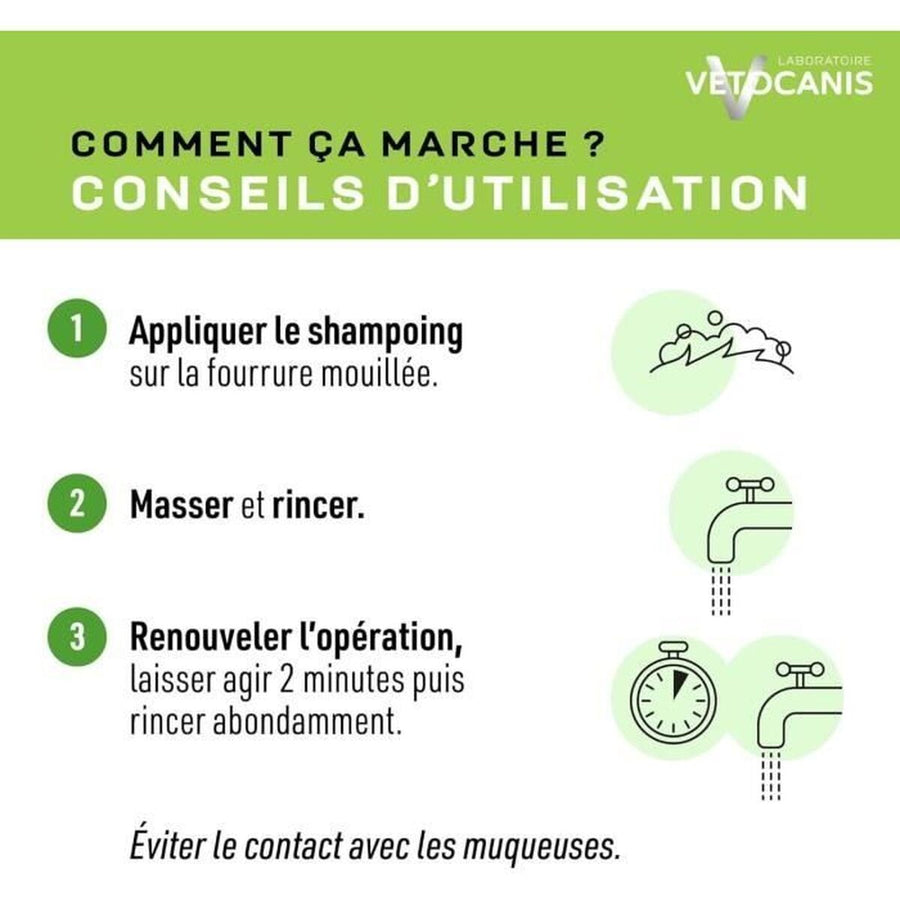 LABORATOIRE
VETOCANIS

COMMENT ÇA MARCHE ?
CONSEILS D'UTILISATION

1 Appliquer le shampoing sur la fourrure mouillée.

2 Masser et rincer.

3 Renouveler l'opération, laisser agir 2 minutes puis rincer abondamment.

Éviter le contact avec les muqueuses.